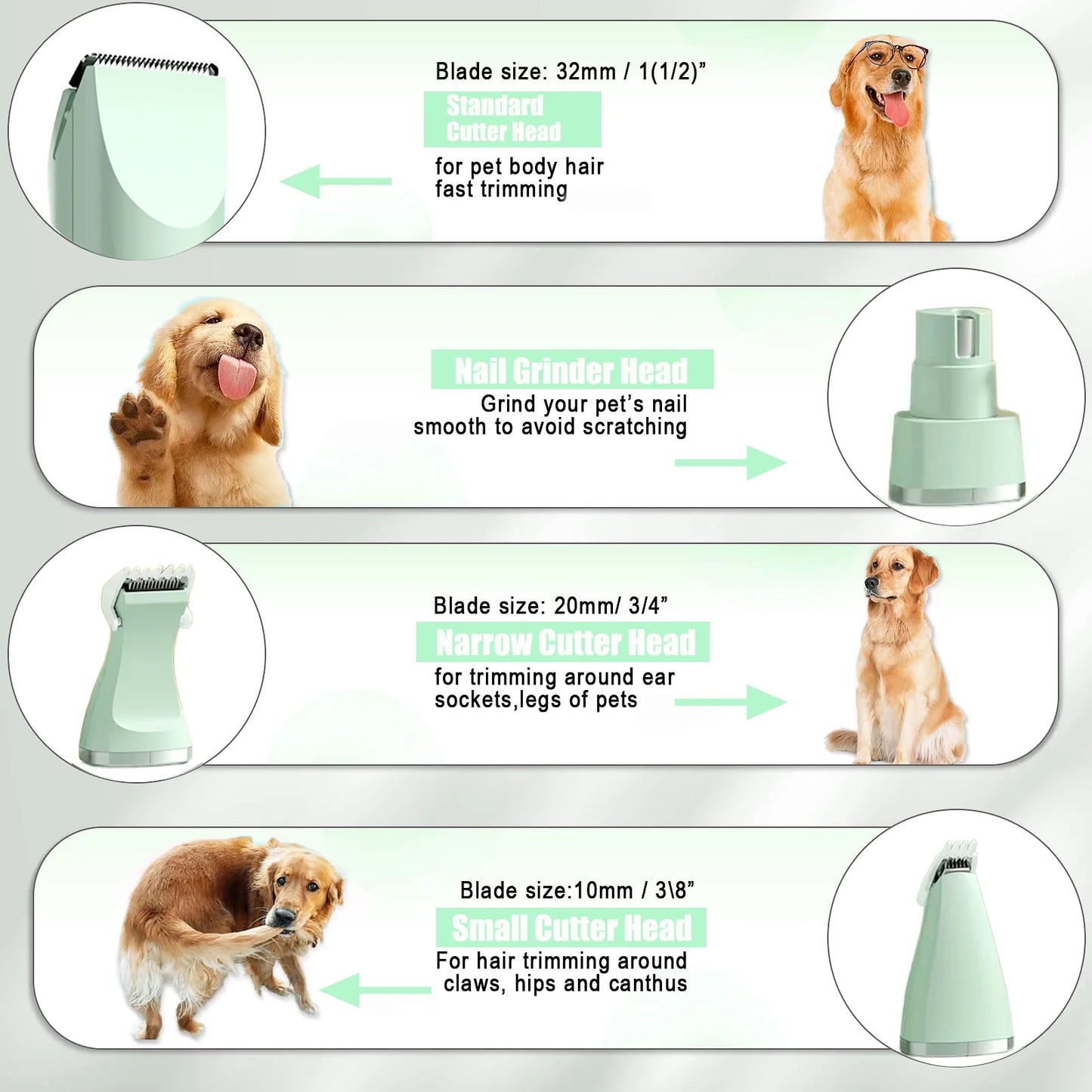 Blade size: 32mm / 1(1/2)”

Standard Cutter Head

for pet body hair fast trimming

Nail Grinder Head

Grind your pet’s nail smooth to avoid scratching

Blade size: 20mm/ 3/4”

Narrow Cutter Head

for trimming around ear sockets,legs of pets

Blade size:10mm / 3\8”

Small Cutter Head

For hair trimming around claws, hips and canthus