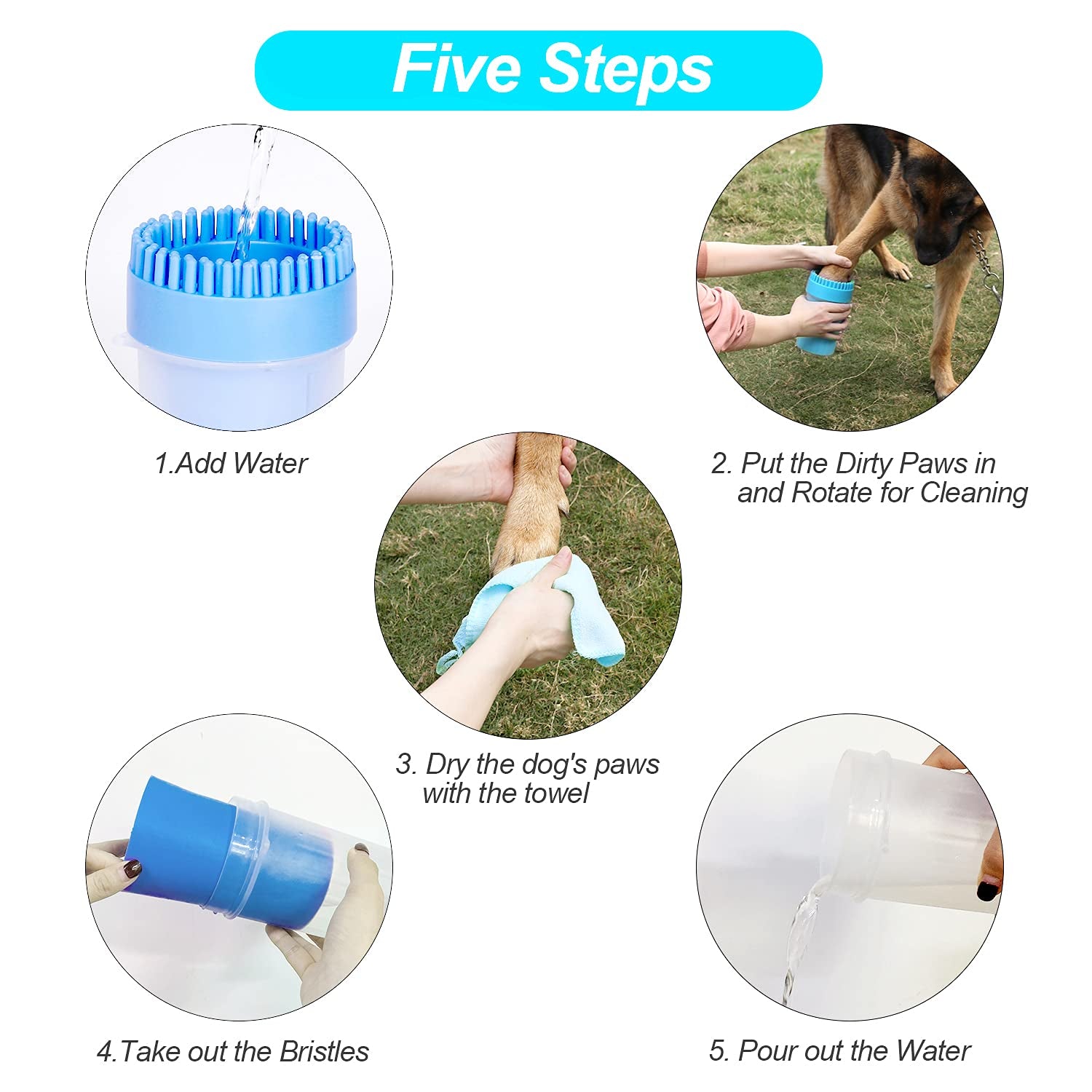 Five Steps

1.Add Water

2. Put the Dirty Paws in and Rotate for Cleaning

3. Dry the dog's paws with the towel

4.Take out the Bristles

5. Pour out the Water