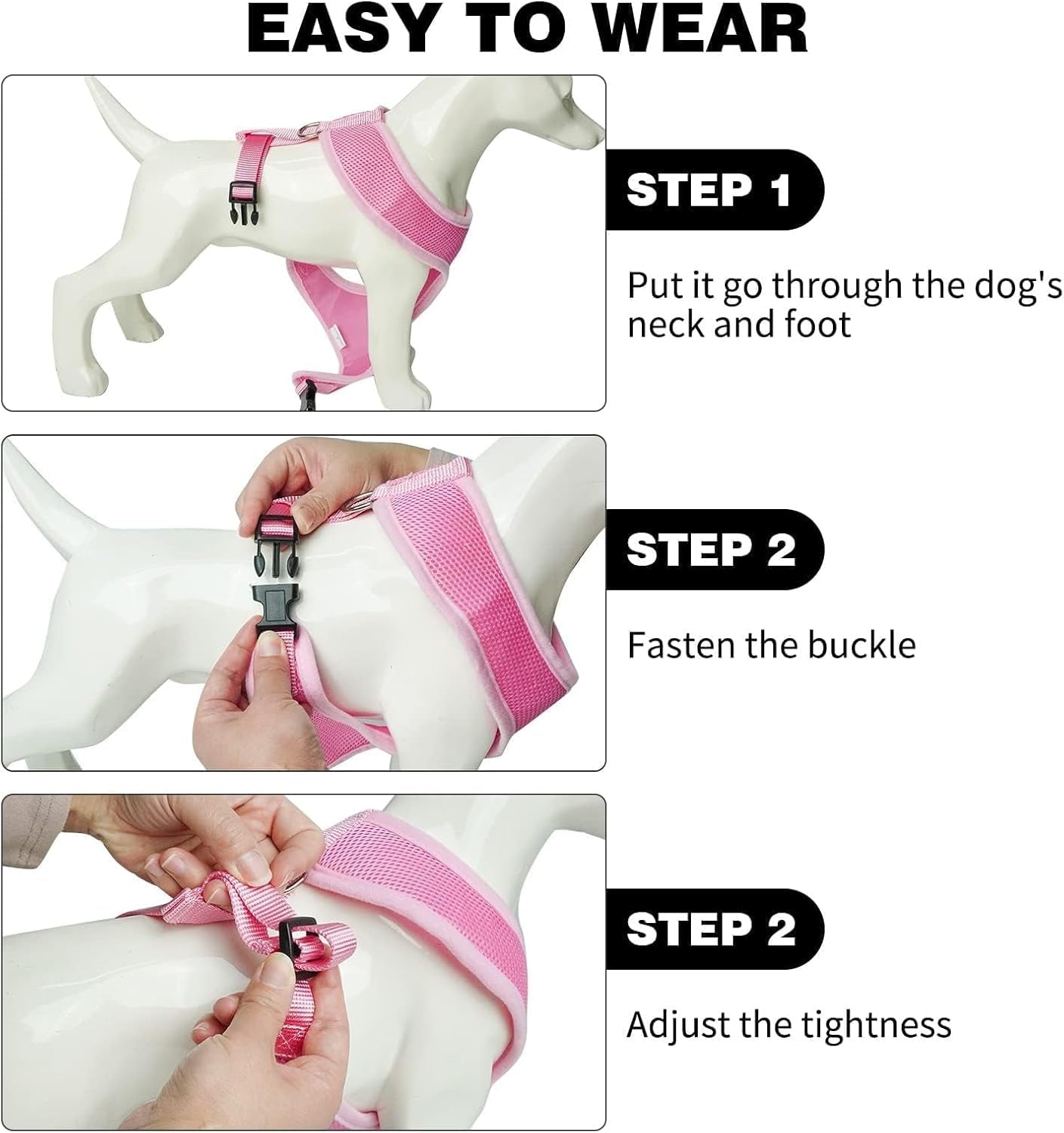 EASY TO WEAR

STEP 1

Put it go through the dog's neck and foot

STEP 2

Fasten the buckle

STEP 2

Adjust the tightness